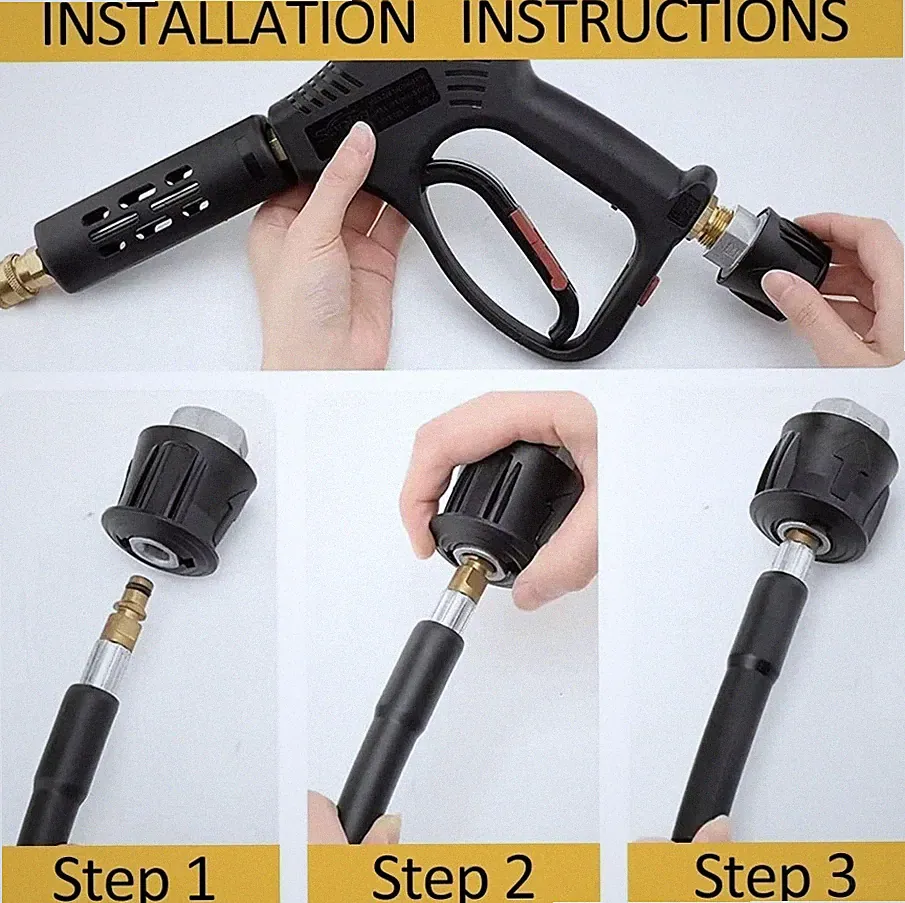 INSTALLATION INSTRUCTIONS

Step 1

Step 2

Step 3